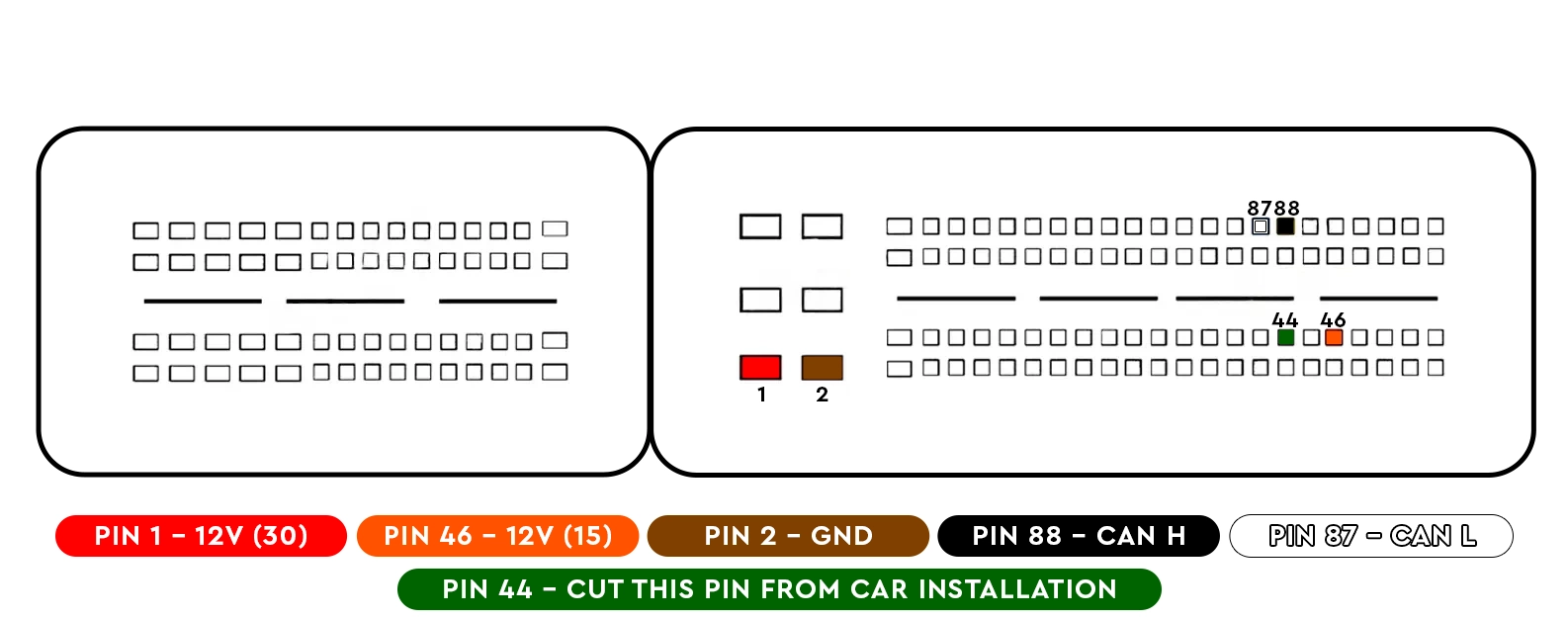 87 88

44 46

1 2

PIN 1 – 12V (30)
PIN 46 – 12V (15)
PIN 2 – GND
PIN 88 – CAN H
PIN 87 – CAN L
PIN 44 – CUT THIS PIN FROM CAR INSTALLATION